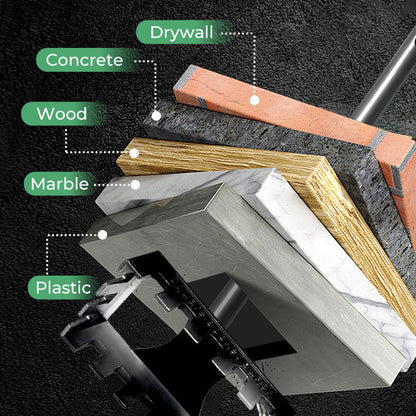 Drywall
Concrete
Wood
Marble
Plastic